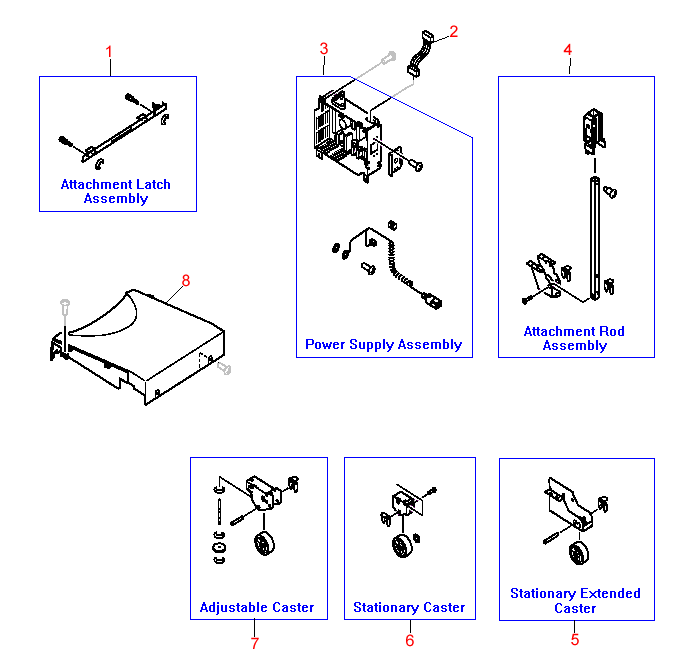 1

Attachment Latch Assembly

3

2

Power Supply Assembly

4

Attachment Rod Assembly

8

Adjustable Caster

7

Stationary Caster

6

Stationary Extended Caster

5